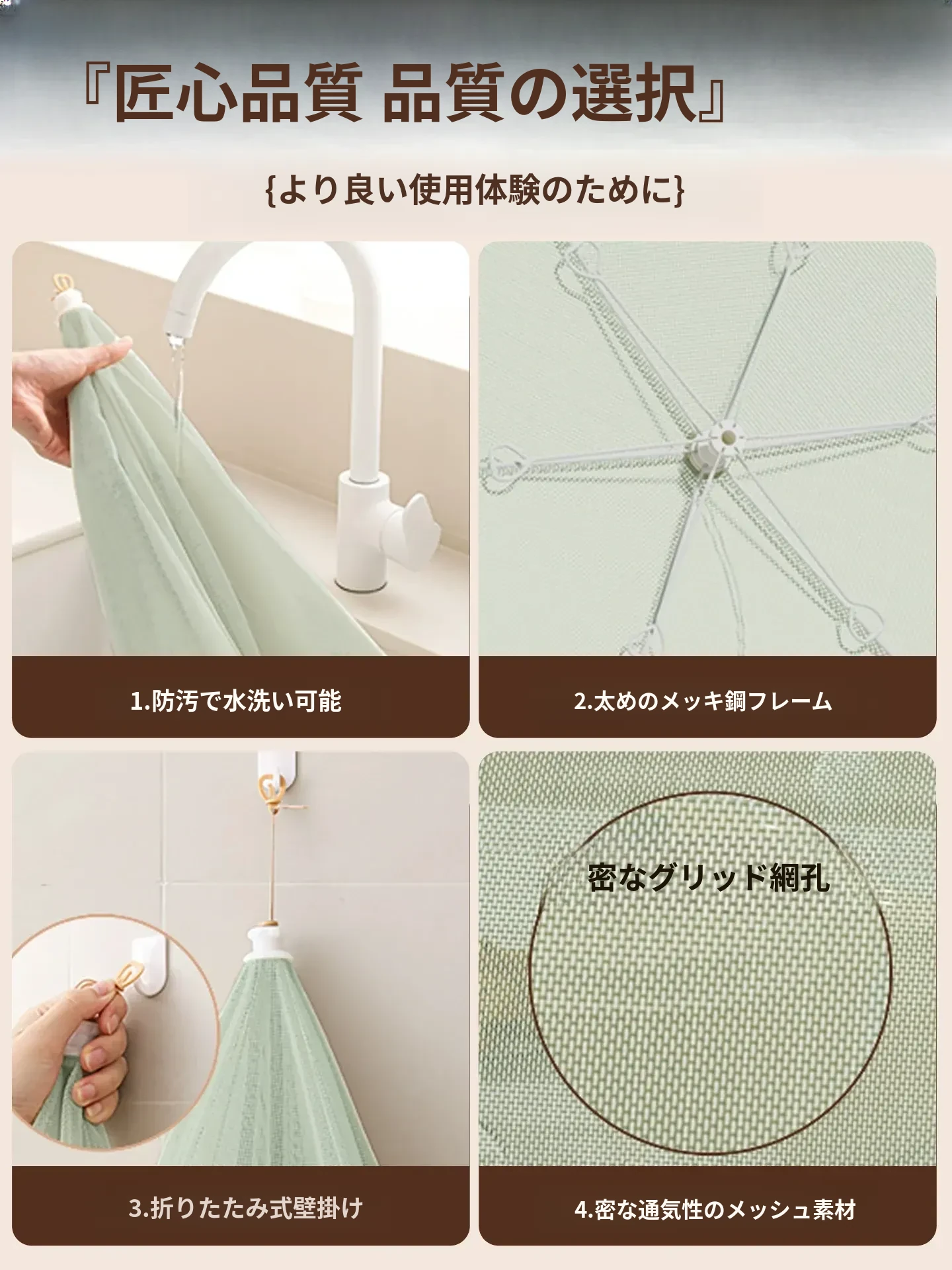 『匠心品質 品質の選択』

{より良い使用体験のために}

1.防汚で水洗い可能

2.太めのメッキ鋼フレーム

密なグリッド網孔

3.折りたたみ式壁掛け

4.密な通気性のメッシュ素材